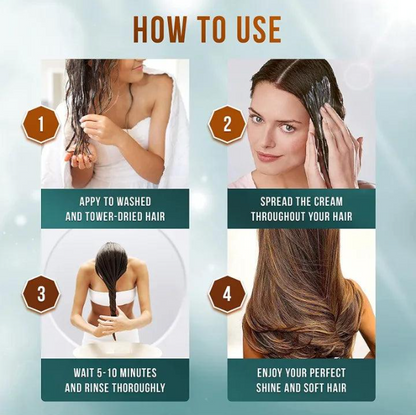 HOW TO USE

1

APPY TO WASHED AND TOWER-DRIED HAIR

2

SPREAD THE CREAM THROUGHOUT YOUR HAIR

3

WAIT 5-10 MINUTES AND RINSE THOROUGHLY

4

ENJOY YOUR PERFECT SHINE AND SOFT HAIR